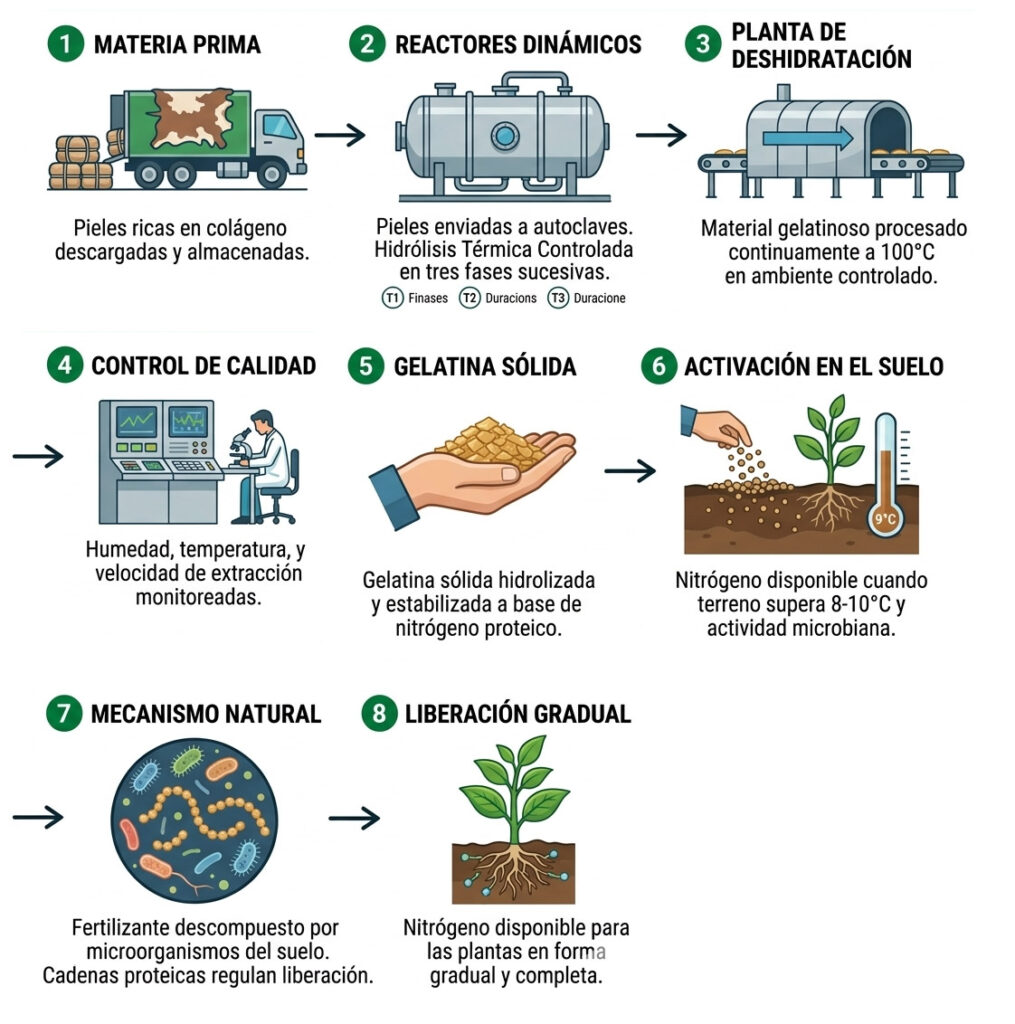 1 MATERIA PRIMA

Pieles ricas en colágeno descargadas y almacenadas.

2 REACTORES DINÁMICOS

Pieles enviadas a autoclaves. Hidrólisis Térmica Controlada en tres fases sucesivas.

T1 Finases T2 Duracions T3 Duracione

3 PLANTA DE DESHIDRATACIÓN

Material gelatinoso procesado continuamente a 100°C en ambiente controlado.

4 CONTROL DE CALIDAD

Humedad, temperatura, y velocidad de extracción monitoreadas.

5 GELATINA SÓLIDA

Gelatina sólida hidrolizada y estabilizada a base de nitrógeno proteico.

6 ACTIVACIÓN EN EL SUELO

9°C

Nitrógeno disponible cuando terreno supera 8-10°C y actividad microbiana.

7 MECANISMO NATURAL

Fertilizante descompuesto por microorganismos del suelo. Cadenas proteicas regulan liberación.

8 LIBERACIÓN GRADUAL

Nitrógeno disponible para las plantas en forma gradual y completa.